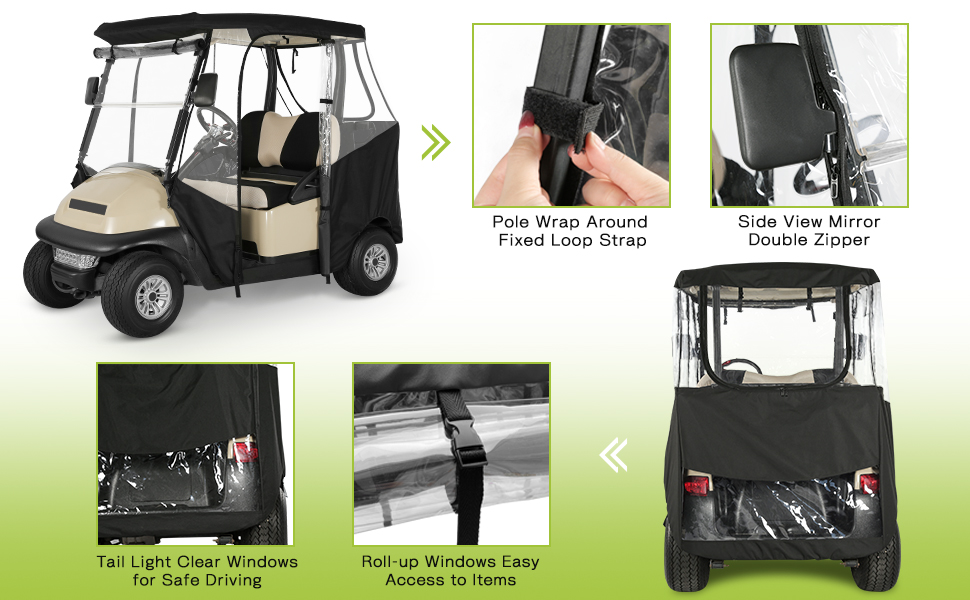 Pole Wrap Around Fixed Loop Strap

Side View Mirror Double Zipper

Tail Light Clear Windows for Safe Driving

Roll-up Windows Easy Access to Items