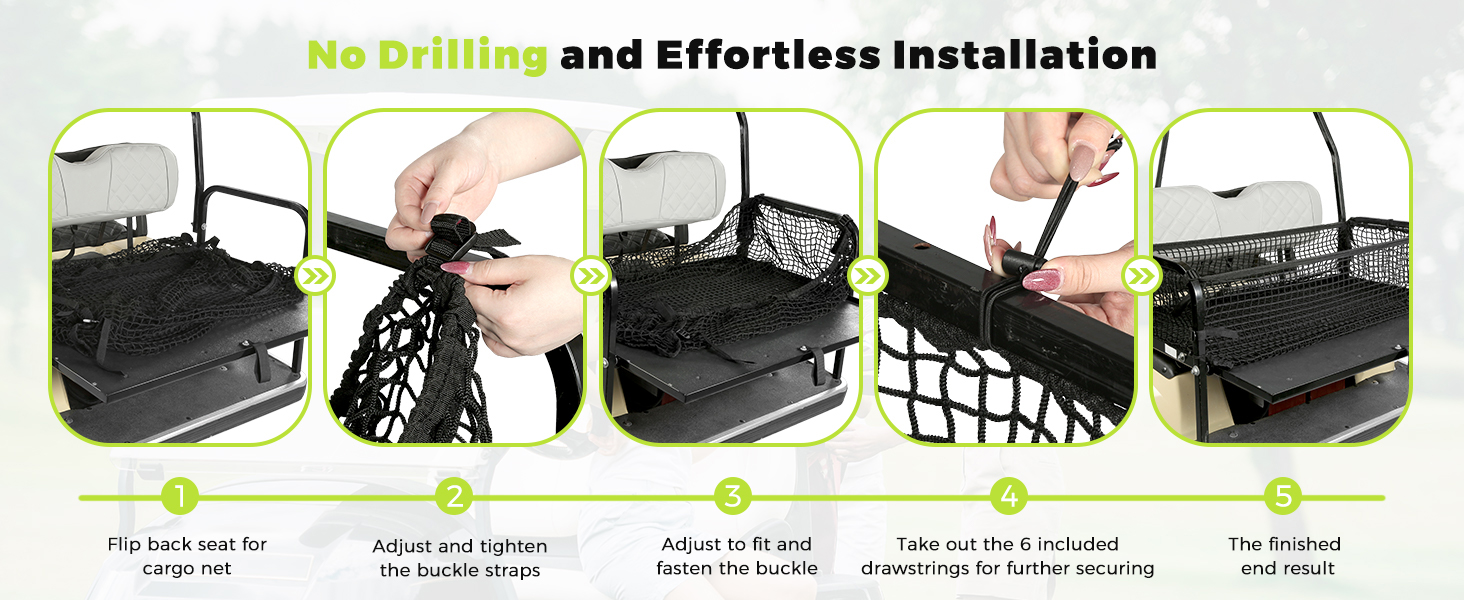 No Drilling and Effortless Installation

1
Flip back seat for cargo net

2
Adjust and tighten the buckle straps

3
Adjust to fit and fasten the buckle

4
Take out the 6 included drawstrings for further securing

5
The finished end result