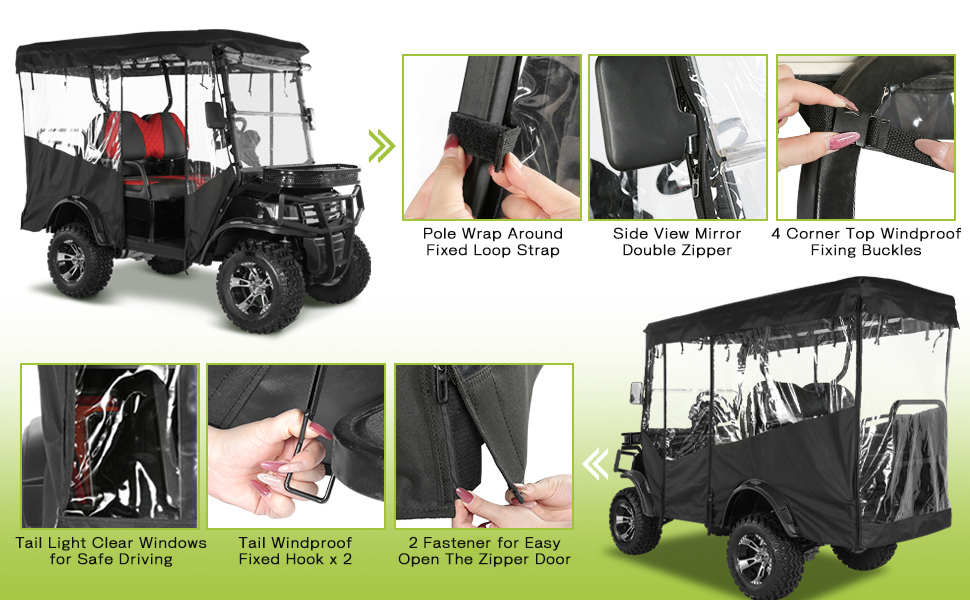 Pole Wrap Around Fixed Loop Strap

Side View Mirror Double Zipper

4 Corner Top Windproof Fixing Buckles

Tail Light Clear Windows for Safe Driving

Tail Windproof Fixed Hook x 2

2 Fastener for Easy Open The Zipper Door