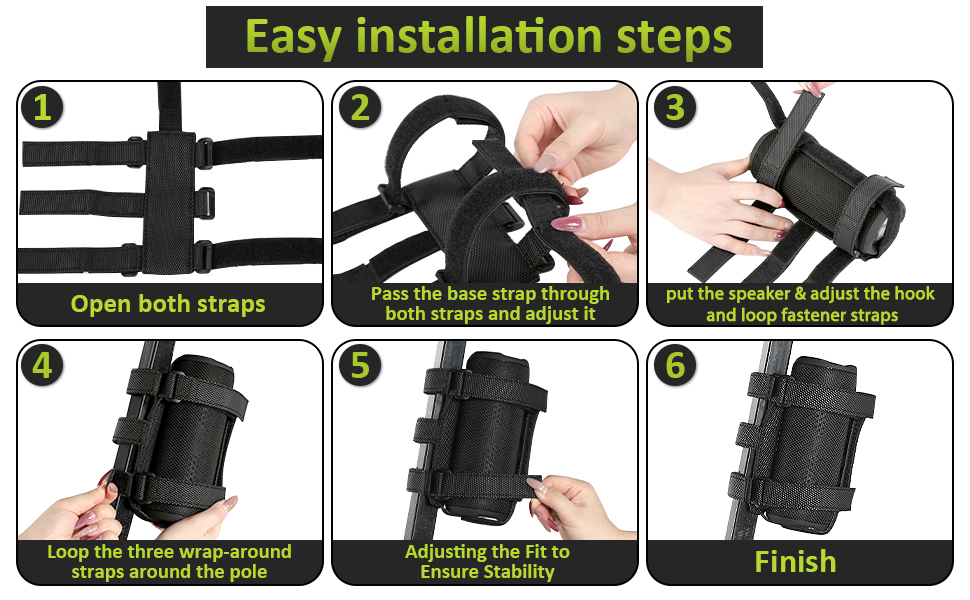 Easy installation steps

1
Open both straps

2
Pass the base strap through both straps and adjust it

3
put the speaker & adjust the hook and loop fastener straps

4
Loop the three wrap-around straps around the pole

5
Adjusting the Fit to Ensure Stability

6
Finish