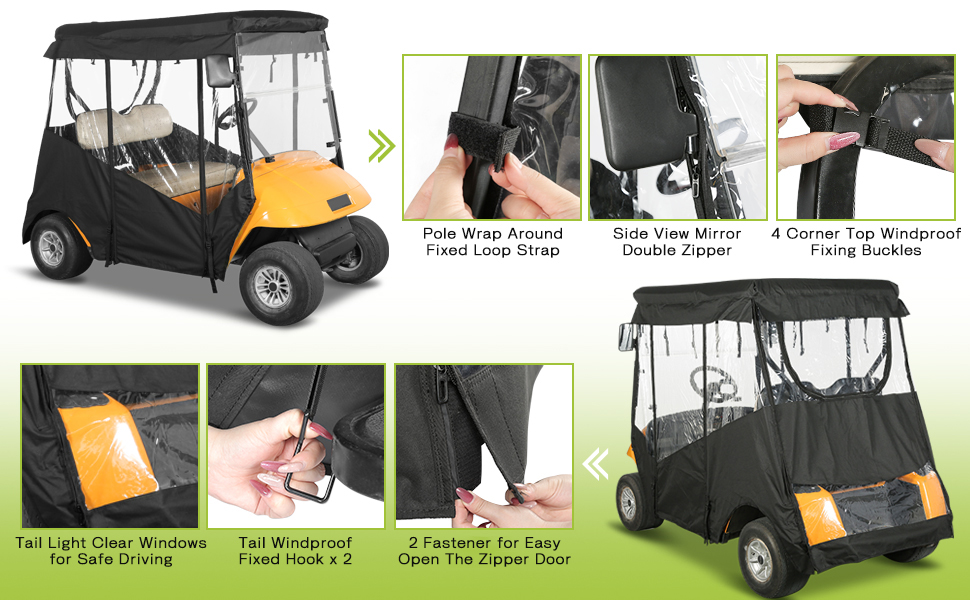 Pole Wrap Around Fixed Loop Strap

Side View Mirror Double Zipper

4 Corner Top Windproof Fixing Buckles

Tail Light Clear Windows for Safe Driving

Tail Windproof Fixed Hook x 2

2 Fastener for Easy Open The Zipper Door