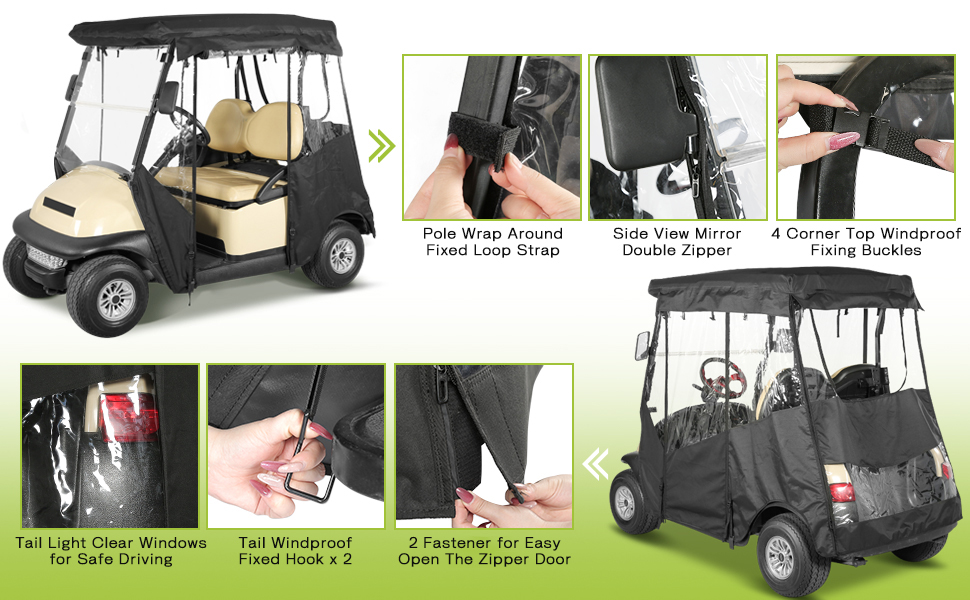 Pole Wrap Around Fixed Loop Strap

Side View Mirror Double Zipper

4 Corner Top Windproof Fixing Buckles

Tail Light Clear Windows for Safe Driving

Tail Windproof Fixed Hook x 2

2 Fastener for Easy Open The Zipper Door