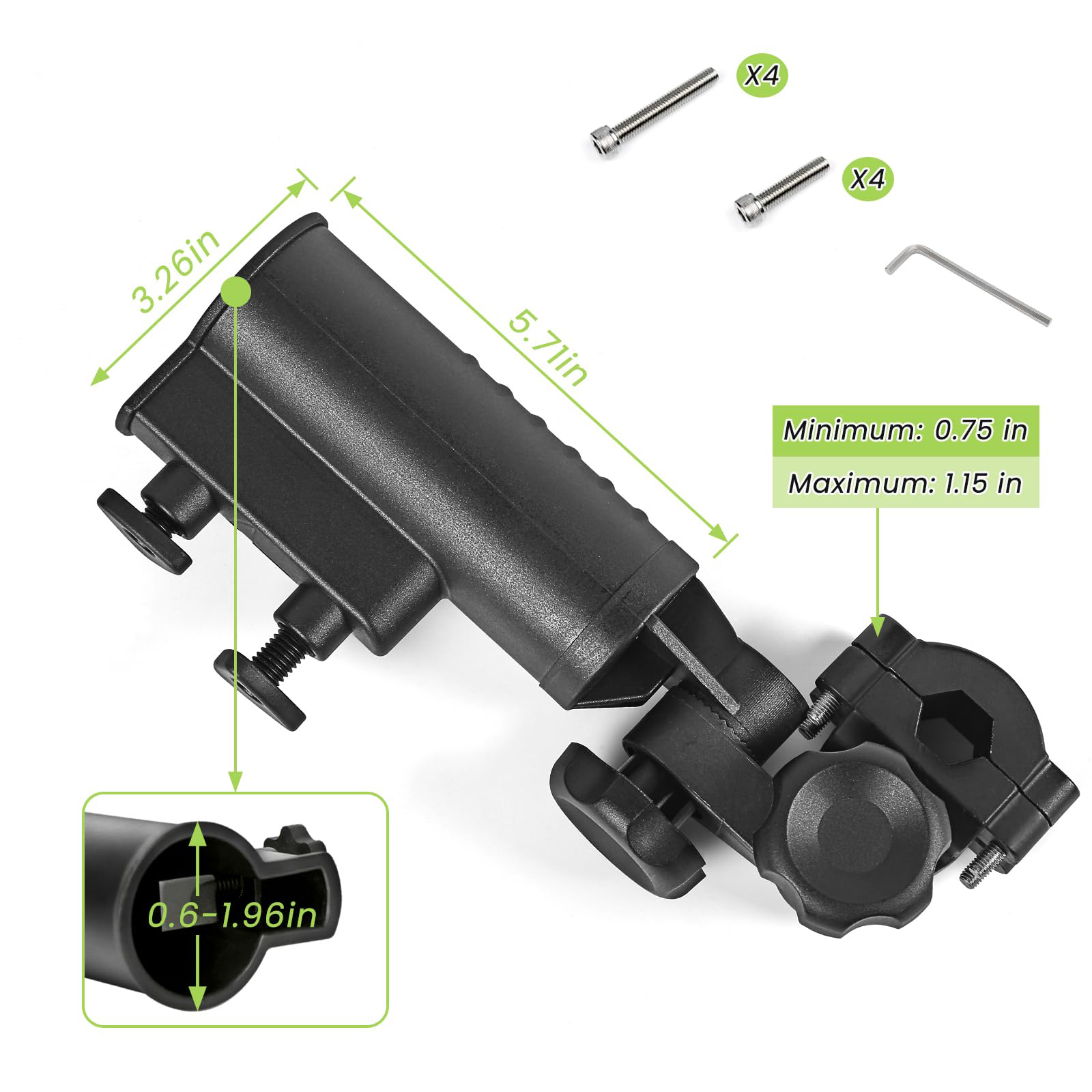 X4

X4

3.26in

5.71in

Minimum: 0.75 in

Maximum: 1.15 in

0.6-1.96in