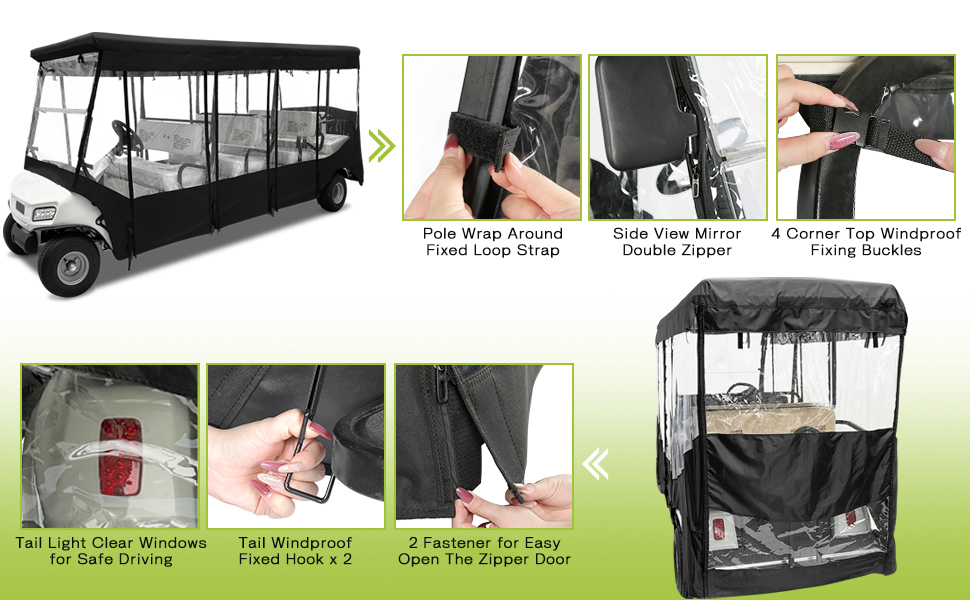 Pole Wrap Around Fixed Loop Strap

Side View Mirror Double Zipper

4 Corner Top Windproof Fixing Buckles

Tail Light Clear Windows for Safe Driving

Tail Windproof Fixed Hook x 2

2 Fastener for Easy Open The Zipper Door