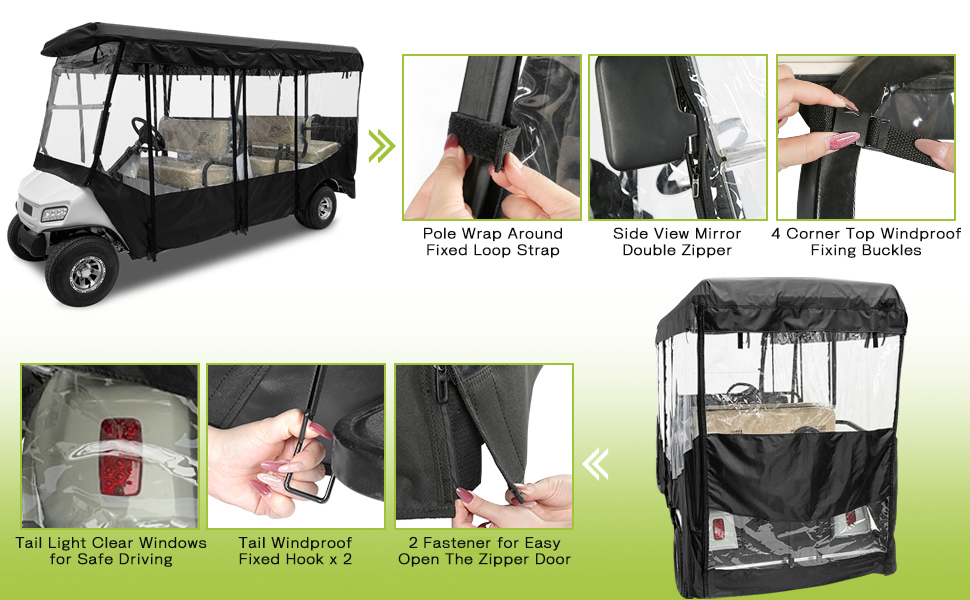 Pole Wrap Around Fixed Loop Strap

Side View Mirror Double Zipper

4 Corner Top Windproof Fixing Buckles

Tail Light Clear Windows for Safe Driving

Tail Windproof Fixed Hook x 2

2 Fastener for Easy Open The Zipper Door