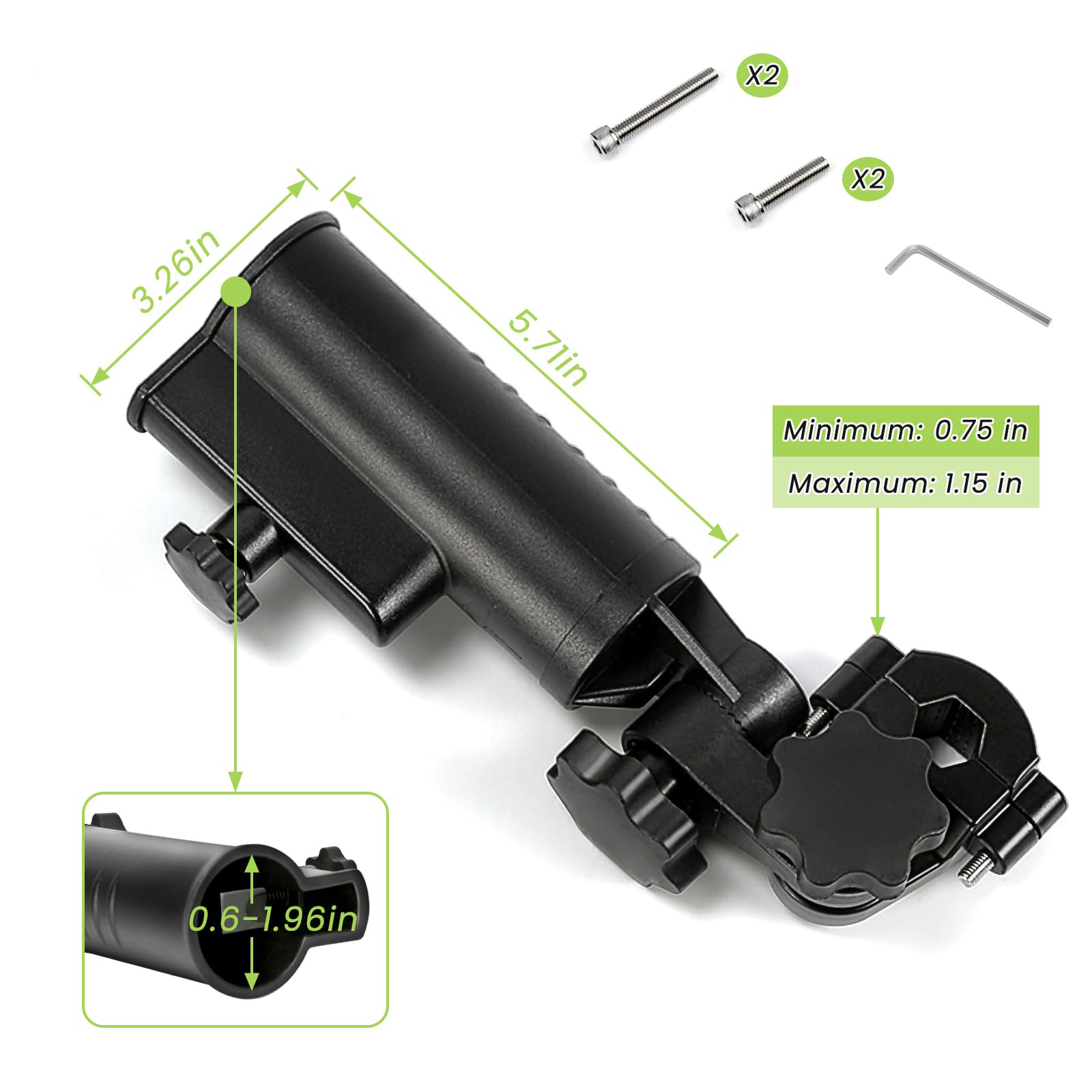 X2

X2

3.26in

5.71in

Minimum: 0.75 in

Maximum: 1.15 in

0.6-1.96in