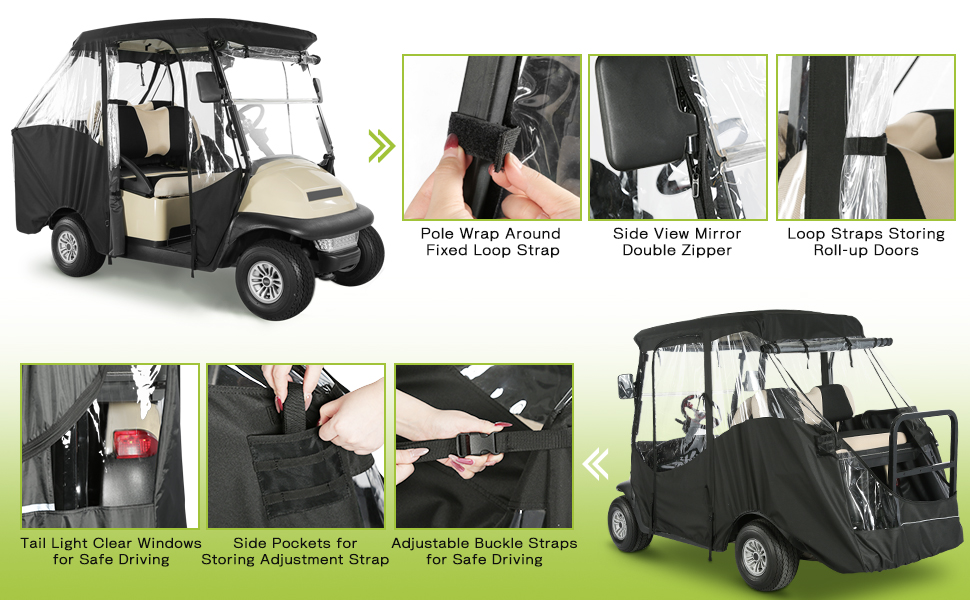 Pole Wrap Around Fixed Loop Strap

Side View Mirror Double Zipper

Loop Straps Storing Roll-up Doors

Tail Light Clear Windows for Safe Driving

Side Pockets for Storing Adjustment Strap

Adjustable Buckle Straps for Safe Driving