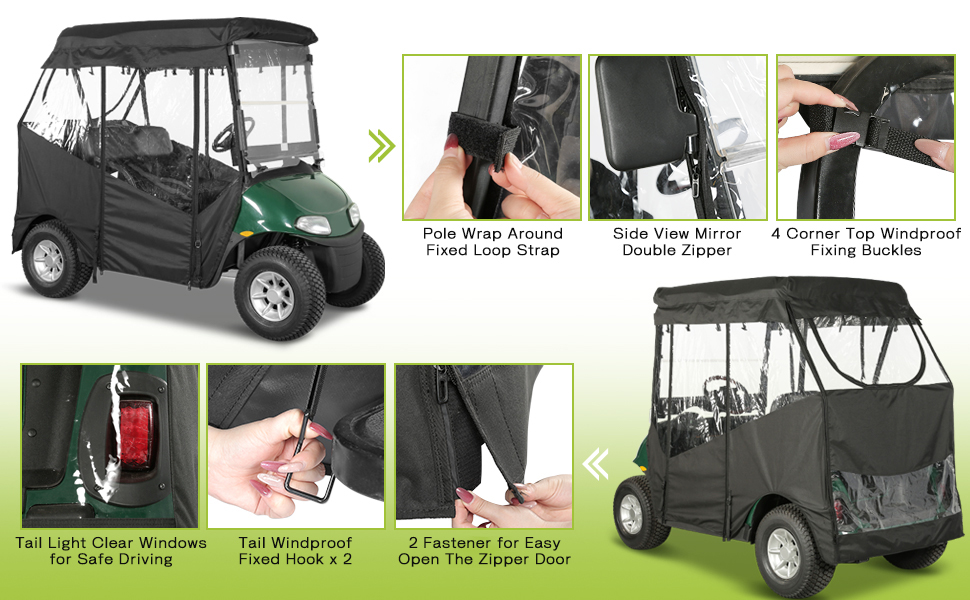 Pole Wrap Around Fixed Loop Strap

Side View Mirror Double Zipper

4 Corner Top Windproof Fixing Buckles

Tail Light Clear Windows for Safe Driving

Tail Windproof Fixed Hook x 2

2 Fastener for Easy Open The Zipper Door